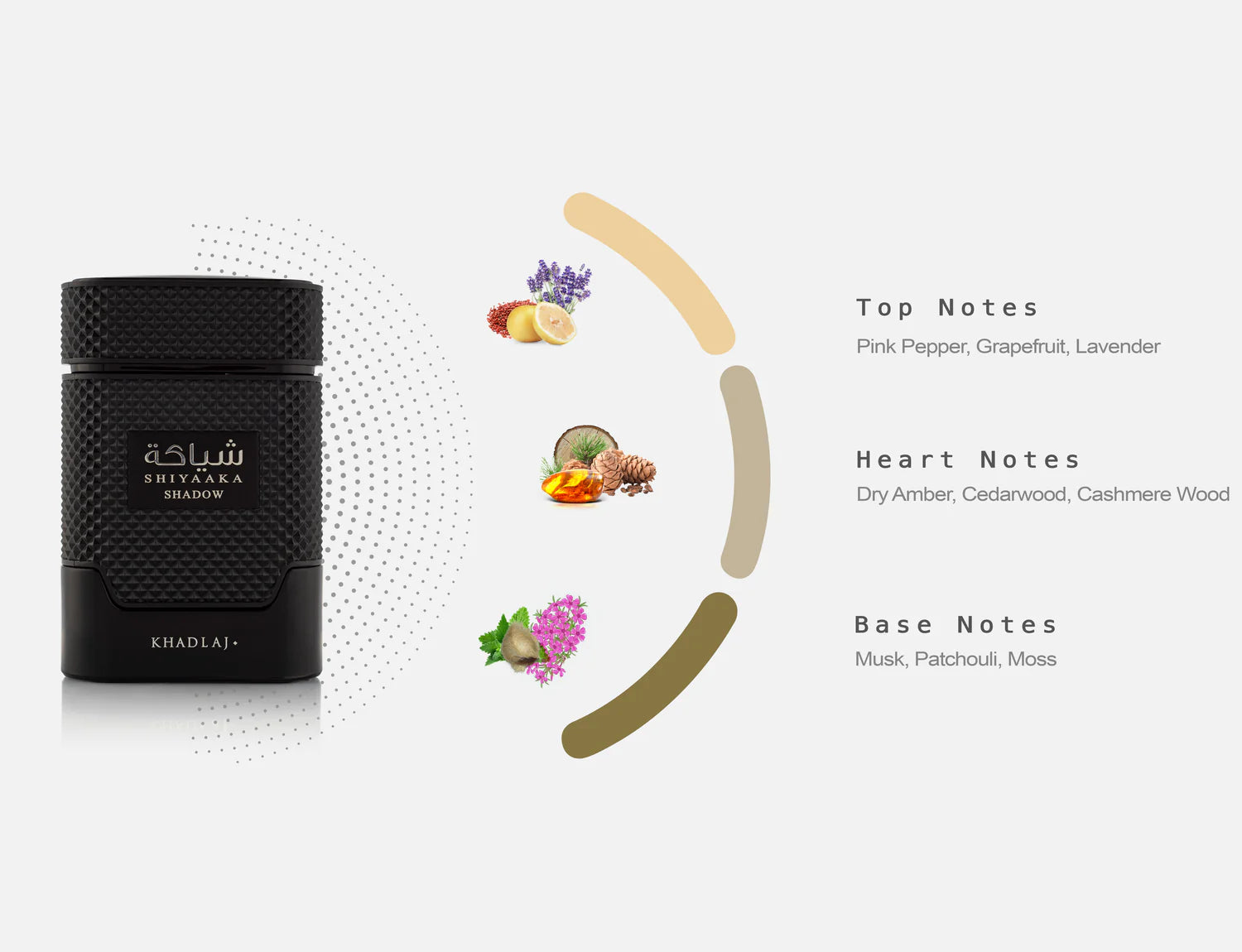 شياكة
SHIYAAKA
SHADOW

KHADLAJ

Top Notes
Pink Pepper, Grapefruit, Lavender

Heart Notes
Dry Amber, Cedarwood, Cashmere Wood

Base Notes
Musk, Patchouli, Moss